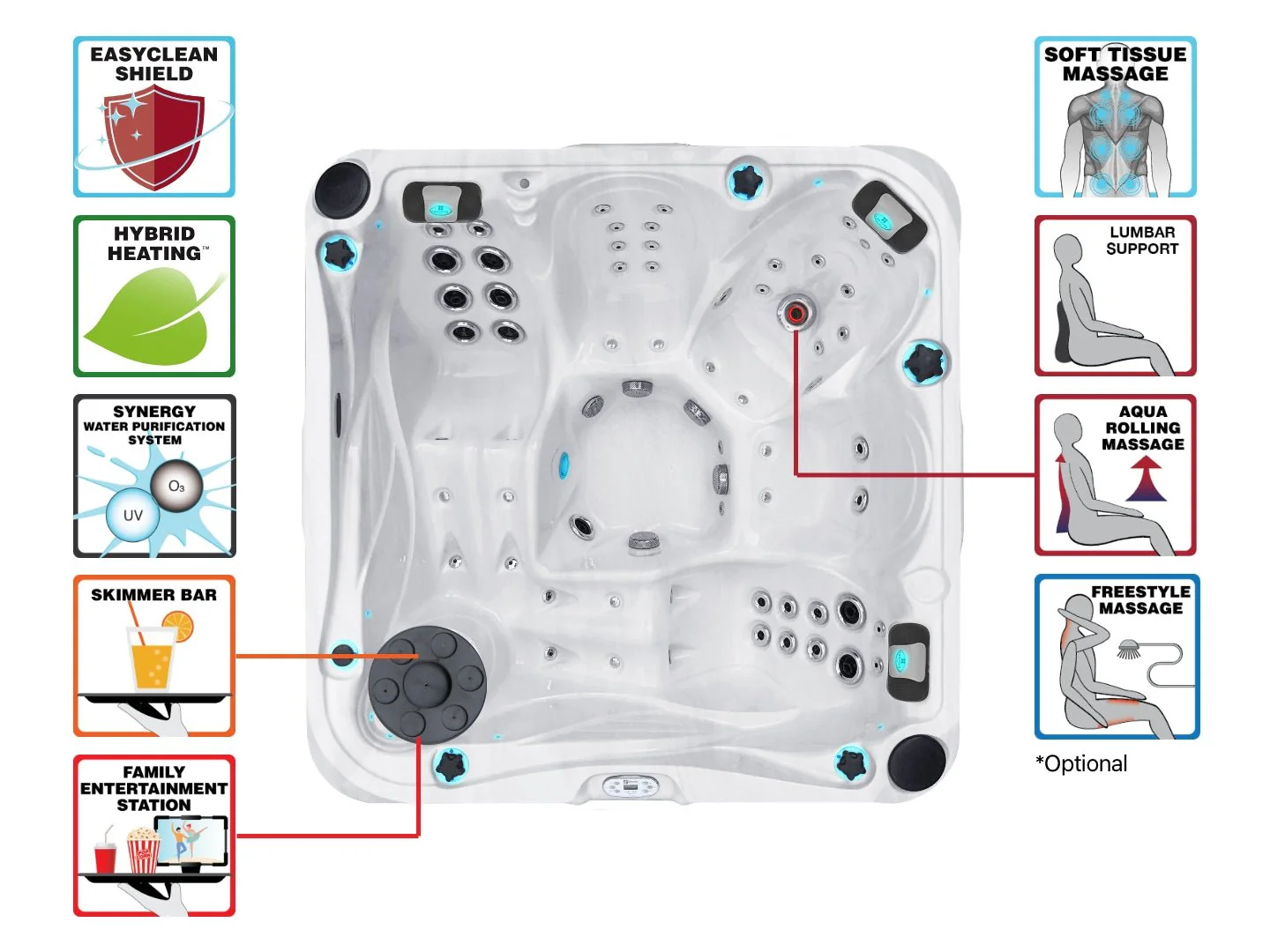 EASYCLEAN SHIELD

HYBRID HEATING™

SYNERGY WATER PURIFICATION SYSTEM

$O_3$

UV

SKIMMER BAR

FAMILY ENTERTAINMENT STATION

SOFT TISSUE MASSAGE

LUMBAR SUPPORT

AQUA ROLLING MASSAGE

FREESTYLE MASSAGE

*Optional