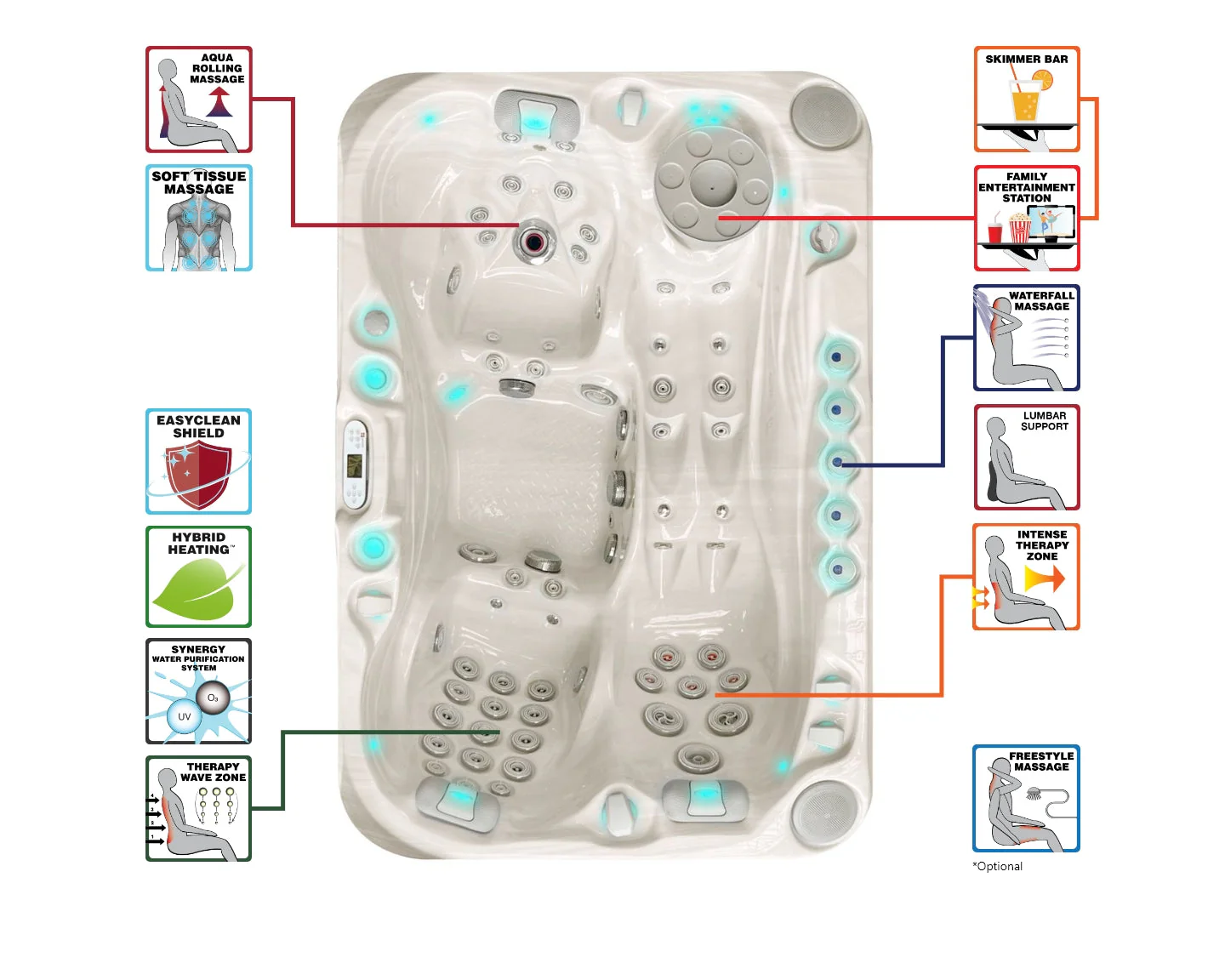 AQUA ROLLING MASSAGE

SOFT TISSUE MASSAGE

EASYCLEAN SHIELD

HYBRID HEATING™

SYNERGY WATER PURIFICATION SYSTEM

$O_3$

UV

THERAPY WAVE ZONE

4
3
2
1

SKIMMER BAR

FAMILY ENTERTAINMENT STATION

WATERFALL MASSAGE

LUMBAR SUPPORT

INTENSE THERAPY ZONE

FREESTYLE MASSAGE

*Optional