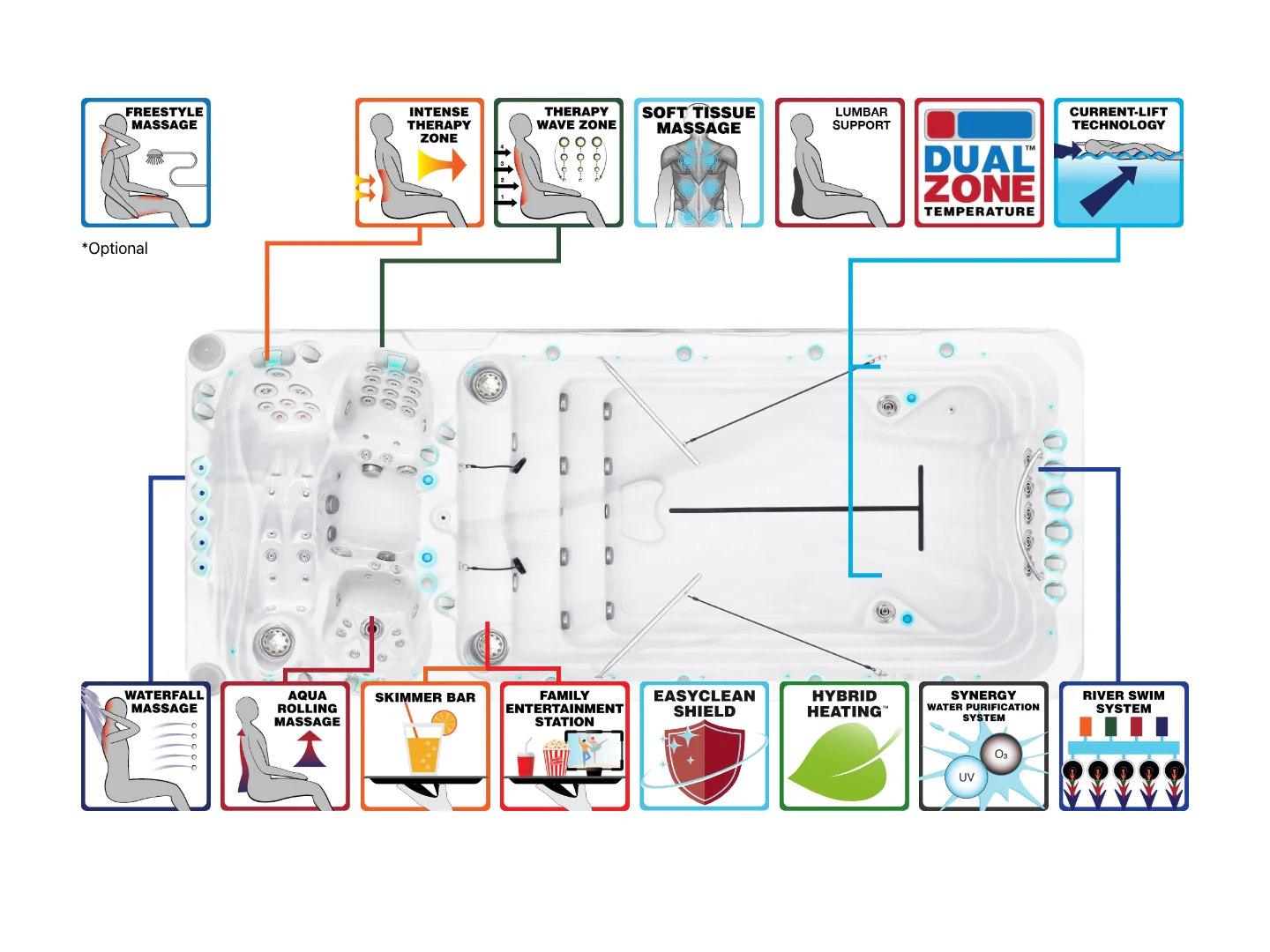 FREESTYLE MASSAGE

*Optional

INTENSE THERAPY ZONE

THERAPY WAVE ZONE

4
3
2
1

SOFT TISSUE MASSAGE

LUMBAR SUPPORT

DUAL ZONE™ TEMPERATURE

CURRENT-LIFT TECHNOLOGY

WATERFALL MASSAGE

AQUA ROLLING MASSAGE

SKIMMER BAR

FAMILY ENTERTAINMENT STATION

EASYCLEAN SHIELD

HYBRID HEATING™

SYNERGY WATER PURIFICATION SYSTEM

$O_3$

UV

RIVER SWIM SYSTEM